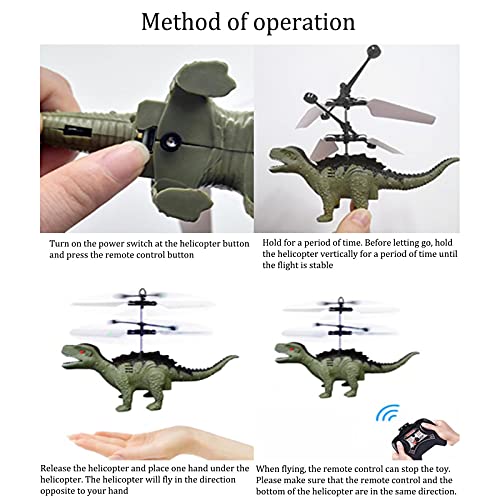 Method of operation

Turn on the power switch at the helicopter button and press the remote control button

Hold for a period of time. Before letting go, hold the helicopter vertically for a period of time until the flight is stable

Release the helicopter and place one hand under the helicopter. The helicopter will fly in the direction opposite to your hand

When flying, the remote control can stop the toy. Please make sure that the remote control and the bottom of the helicopter are in the same direction.