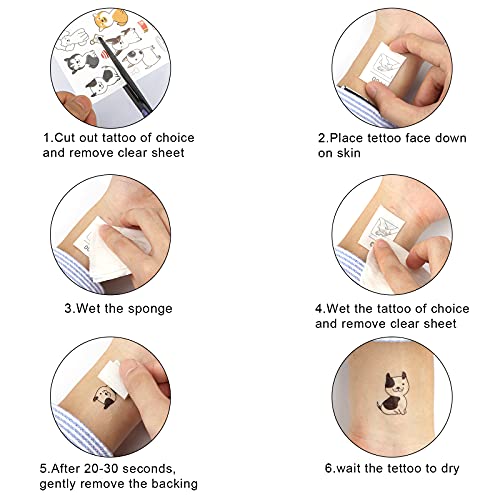 1.Cut out tattoo of choice and remove clear sheet

2.Place tettoo face down on skin

3.Wet the sponge

4.Wet the tattoo of choice and remove clear sheet

5.After 20-30 seconds, gently remove the backing

6.wait the tettoo to dry