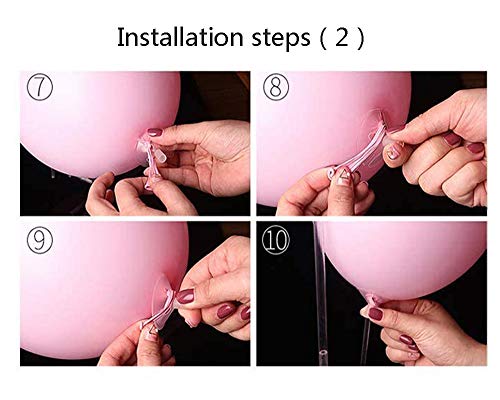 Installation steps ( 2 )

⑦

⑧

⑨

⑩