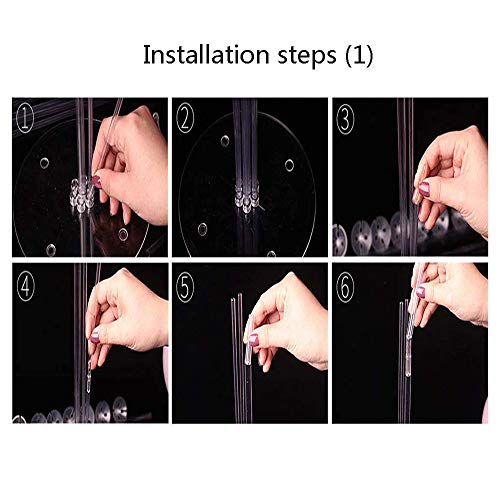 Installation steps (1)

①

②

③

④

⑤

⑥