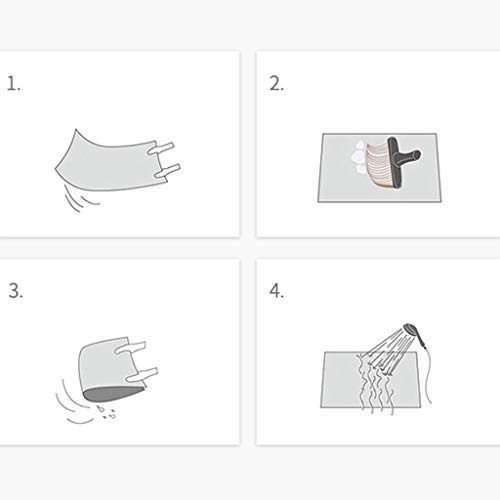 1.

2.

3.

4.