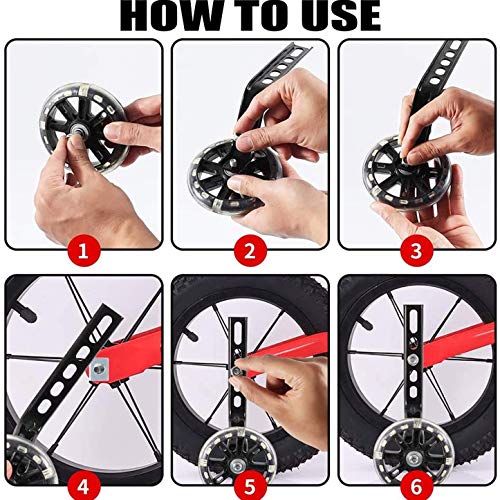 HOW TO USE

1

2

3

4

5

6