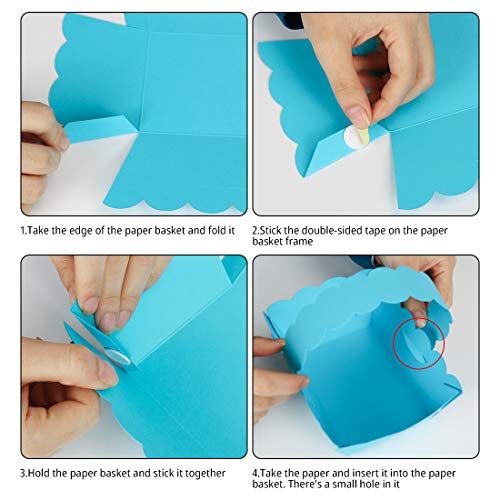 1.Take the edge of the paper basket and fold it

2.Stick the double-sided tape on the paper basket frame

3.Hold the paper basket and stick it together

4.Take the paper and insert it into the paper basket. There's a small hole in it