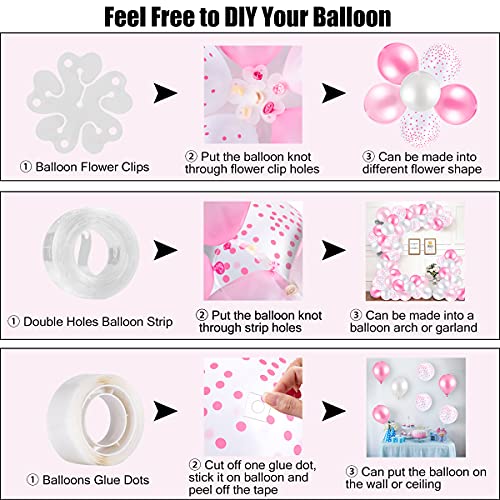 Feel Free to DIY Your Balloon

① Balloon Flower Clips

② Put the balloon knot through flower clip holes

③ Can be made into different flower shape

① Double Holes Balloon Strip

② Put the balloon knot through strip holes

③ Can be made into a balloon arch or garland

① Balloons Glue Dots

② Cut off one glue dot, stick it on balloon and peel off the tape

③ Can put the balloon on the wall or ceiling