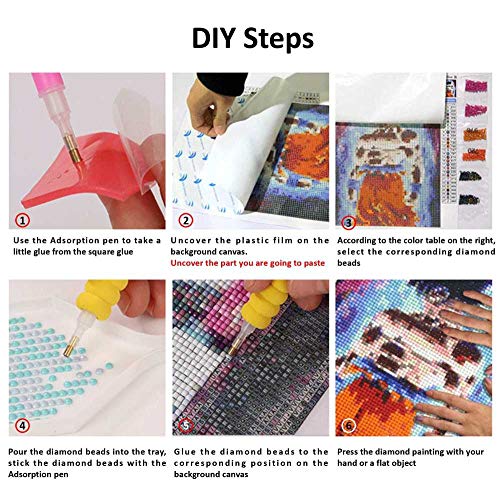 DIY Steps

1

Use the Adsorption pen to take a little glue from the square glue

2

Uncover the plastic film on the background canvas.

Uncover the part you are going to paste

3

According to the color table on the right, select the corresponding diamond beads

4

Pour the diamond beads into the tray, stick the diamond beads with the Adsorption pen

5

Glue the diamond beads to the corresponding position on the background canvas

6

Press the diamond painting with your hand or a flat object