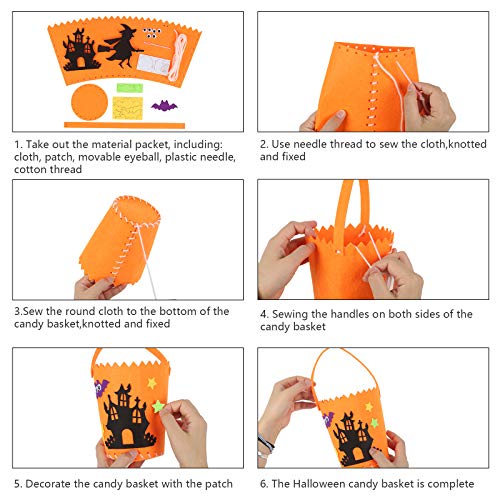 1. Take out the material packet, including: cloth, patch, movable eyeball, plastic needle, cotton thread

2. Use needle thread to sew the cloth,knotted and fixed

3.Sew the round cloth to the bottom of the candy basket,knotted and fixed

4. Sewing the handles on both sides of the candy basket

5. Decorate the candy basket with the patch

6. The Halloween candy basket is complete