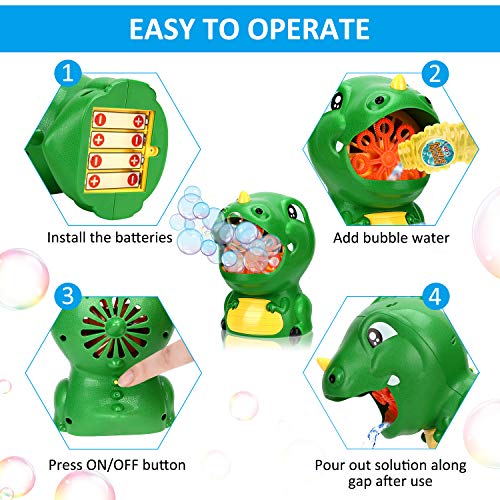 EASY TO OPERATE

1

Install the batteries

2

Add bubble water

3

Press ON/OFF button

4

Pour out solution along gap after use