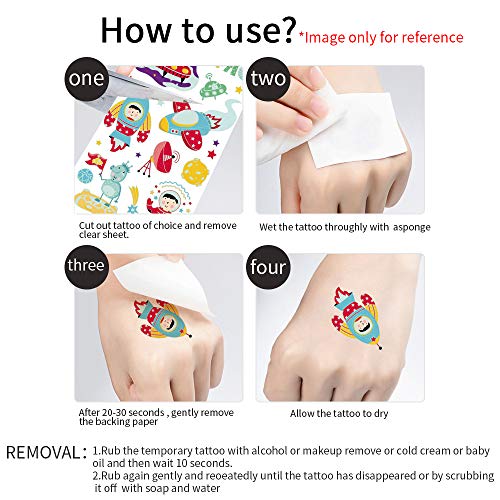 How to use? *Image only for reference

one

Cut out tattoo of choice and remove clear sheet.

two

Wet the tattoo throughly with asponge

three

After 20-30 seconds , gently remove the backing paper

four

Allow the tattoo to dry

REMOVAL: 1.Rub the temporary tattoo with alcohol or makeup remove or cold cream or baby oil and then wait 10 seconds.
2.Rub again gently and reoeatedly until the tattoo has disappeared or by scrubbing it off with soap and water