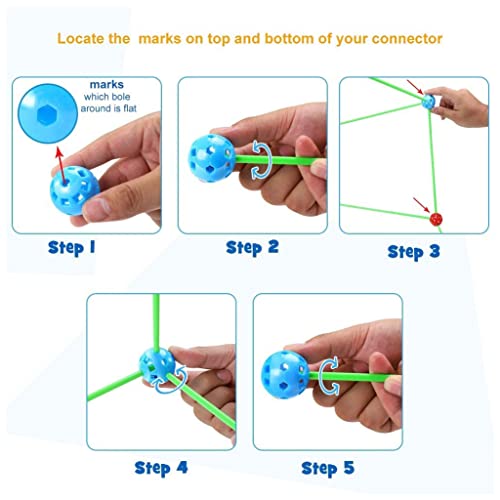 Locate the marks on top and bottom of your connector

marks
which bole around is flat

Step 1

Step 2

Step 3

Step 4

Step 5