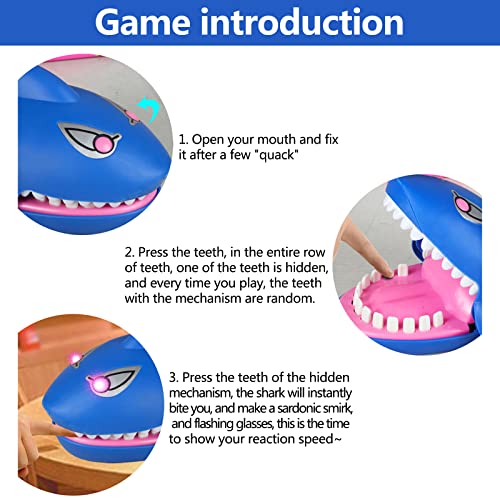 Game introduction

1. Open your mouth and fix it after a few "quack"

2. Press the teeth, in the entire row of teeth, one of the teeth is hidden, and every time you play, the teeth with the mechanism are random.

3. Press the teeth of the hidden mechanism, the shark will instantly bite you, and make a sardonic smirk, and flashing glasses, this is the time to show your reaction speed~