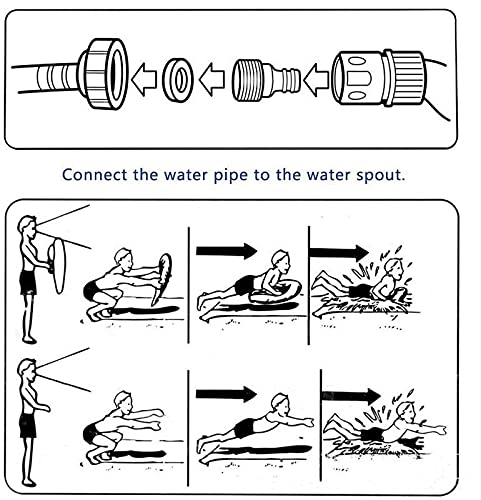 Connect the water pipe to the water spout.