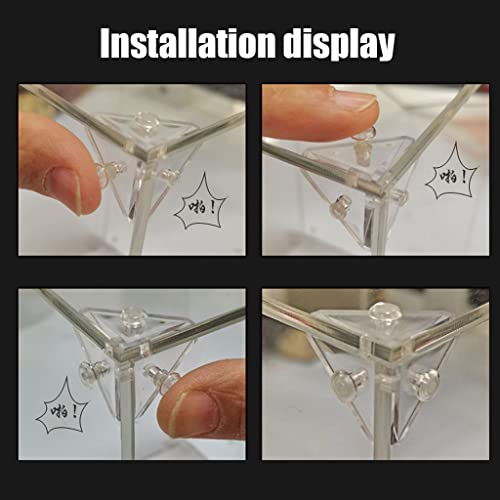 Installation display

啪！

啪！

啪！