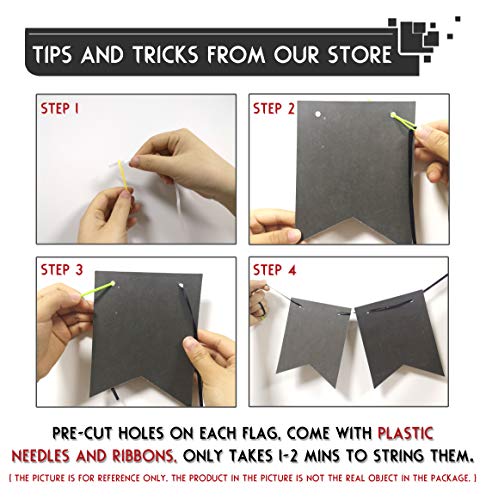 TIPS AND TRICKS FROM OUR STORE

STEP 1

STEP 2

STEP 3

STEP 4

PRE-CUT HOLES ON EACH FLAG, COME WITH PLASTIC NEEDLES AND RIBBONS, ONLY TAKES 1-2 MINS TO STRING THEM.

[ THE PICTURE IS FOR REFERENCE ONLY, THE PRODUCT IN THE PICTURE IS NOT THE REAL OBJECT IN THE PACKAGE. ]