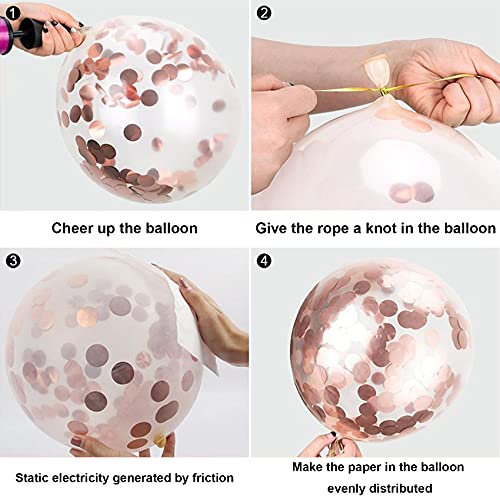 1

Cheer up the balloon

2

Give the rope a knot in the balloon

3

Static electricity generated by friction

4

Make the paper in the balloon evenly distributed