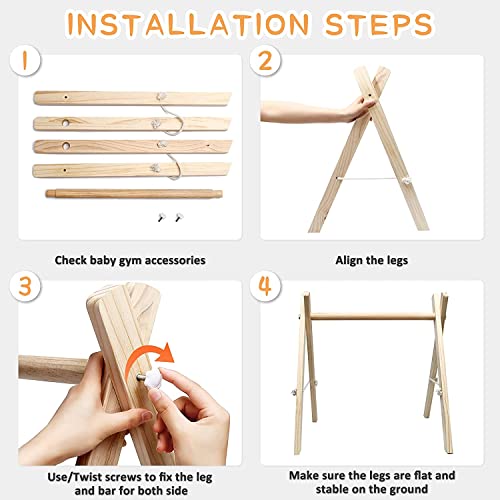 INSTALLATION STEPS

1

Check baby gym accessories

2

Align the legs

3

Use/Twist screws to fix the leg and bar for both side

4

Make sure the legs are flat and stable on the ground