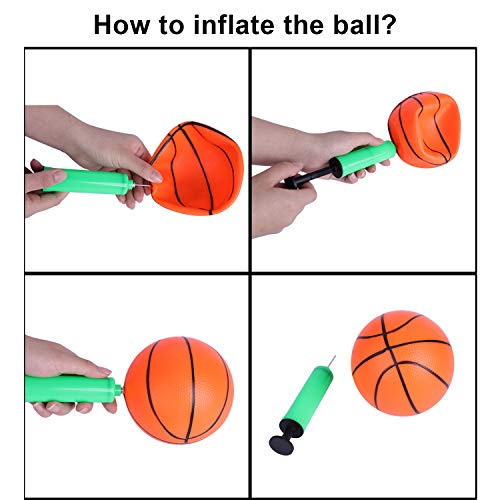 How to inflate the ball?