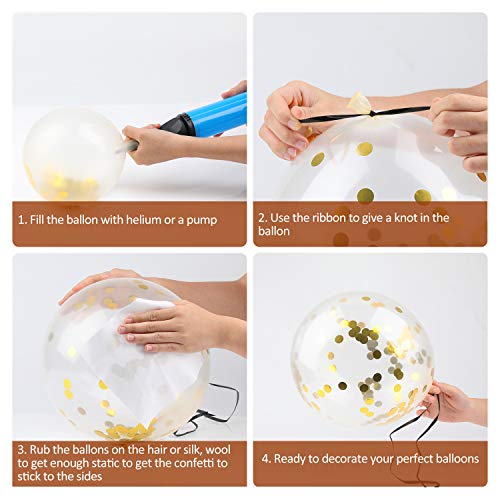 1. Fill the ballon with helium or a pump

2. Use the ribbon to give a knot in the ballon

3. Rub the ballons on the hair or silk, wool to get enough static to get the confetti to stick to the sides

4. Ready to decorate your perfect balloons