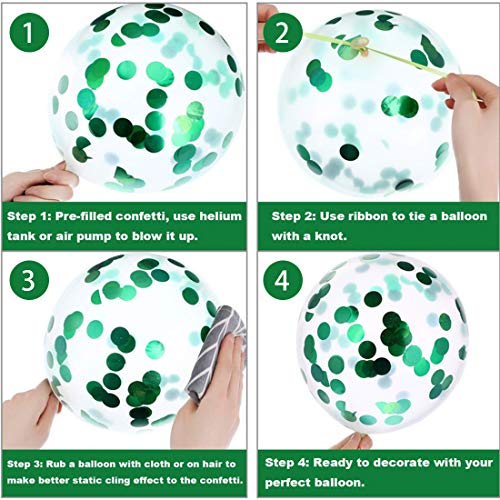 1

Step 1: Pre-filled confetti, use helium tank or air pump to blow it up.

2

Step 2: Use ribbon to tie a balloon with a knot.

3

Step 3: Rub a balloon with cloth or on hair to make better static cling effect to the confetti.

4

Step 4: Ready to decorate with your perfect balloon.