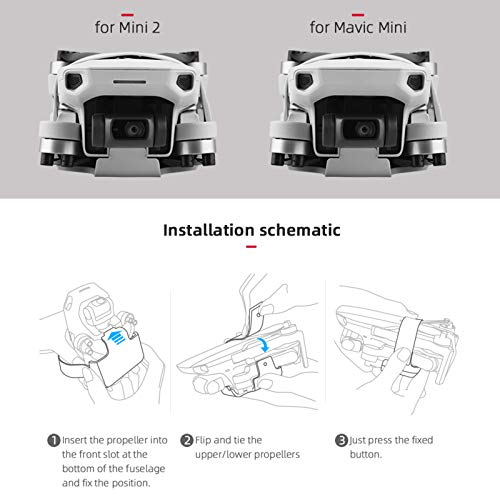 for Mini 2

for Mavic Mini

Installation schematic

1 Insert the propeller into the front slot at the bottom of the fuselage and fix the position.

2 Flip and tie the upper/lower propellers

3 Just press the fixed button.