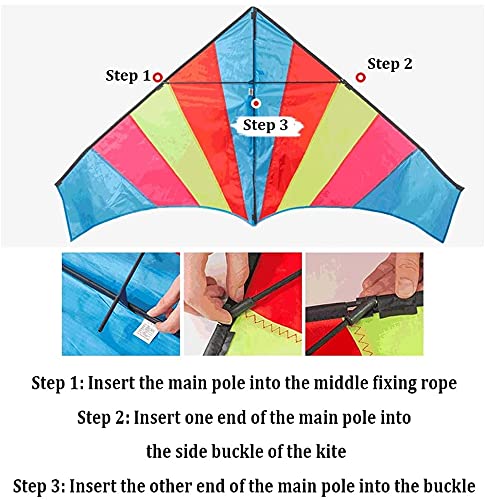 Step 1
Step 2
Step 3

Step 1: Insert the main pole into the middle fixing rope

Step 2: Insert one end of the main pole into the side buckle of the kite

Step 3: Insert the other end of the main pole into the buckle