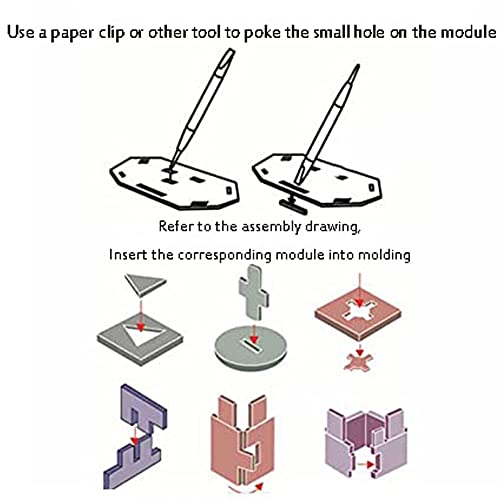 Use a paper clip or other tool to poke the small hole on the module

Refer to the assembly drawing,

Insert the corresponding module into molding