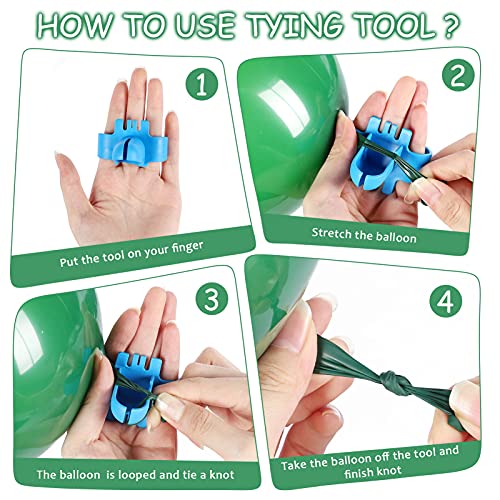 HOW TO USE TYING TOOL ?

1

Put the tool on your finger

2

Stretch the balloon

3

The balloon is looped and tie a knot

4

Take the balloon off the tool and finish knot