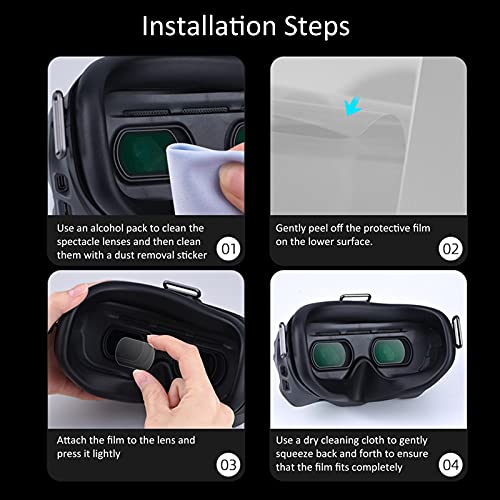 Installation Steps

Use an alcohol pack to clean the spectacle lenses and then clean them with a dust removal sticker

01

Gently peel off the protective film on the lower surface.

02

Attach the film to the lens and press it lightly

03

Use a dry cleaning cloth to gently squeeze back and forth to ensure that the film fits completely

04