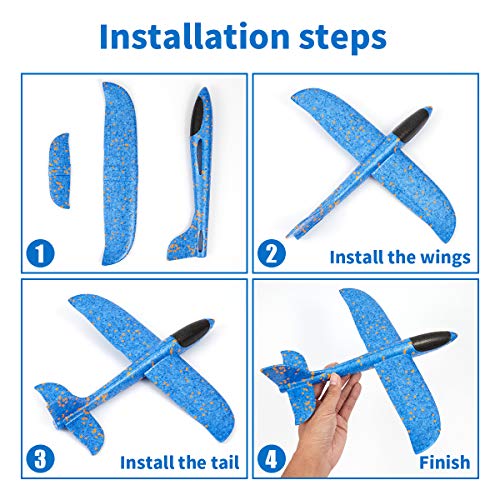 Installation steps

1

2 Install the wings

3 Install the tail

4 Finish