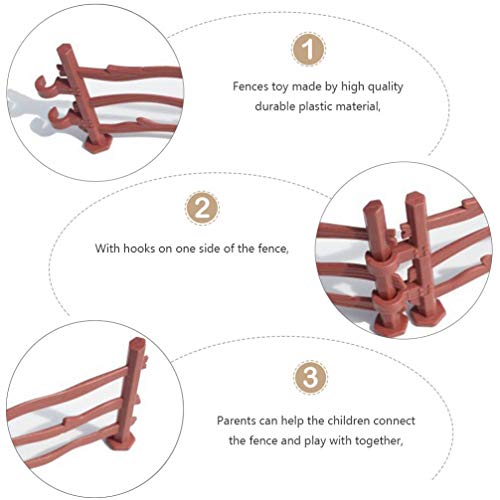 1

Fences toy made by high quality durable plastic material,

2

With hooks on one side of the fence,

3

Parents can help the children connect the fence and play with together,