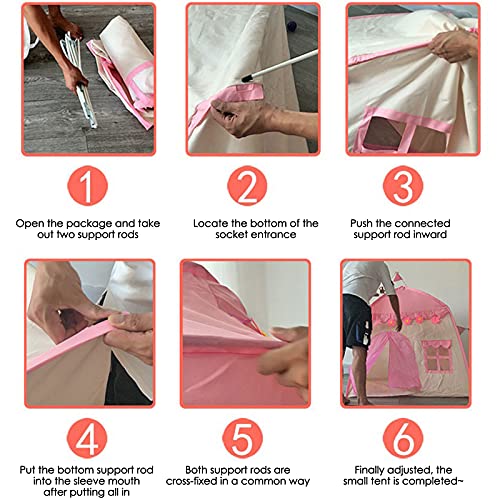 1

Open the package and take out two support rods

2

Locate the bottom of the socket entrance

3

Push the connected support rod inward

4

Put the bottom support rod into the sleeve mouth after putting all in

5

Both support rods are cross-fixed in a common way

6

Finally adjusted, the small tent is completed~