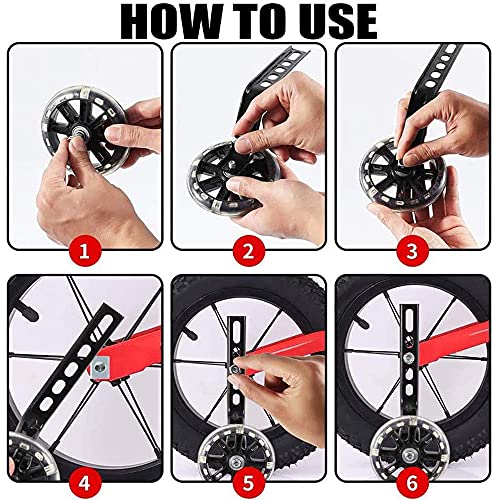 HOW TO USE

1

2

3

4

5

6