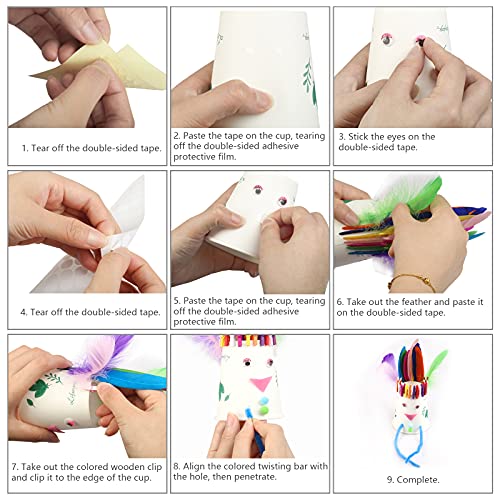 1. Tear off the double-sided tape.

2. Paste the tape on the cup, tearing off the double-sided adhesive protective film.

3. Stick the eyes on the double-sided tape.

4. Tear off the double-sided tape.

5. Paste the tape on the cup, tearing off the double-sided adhesive protective film.

6. Take out the feather and paste it on the double-sided tape.

7. Take out the colored wooden clip and clip it to the edge of the cup.

8. Align the colored twisting bar with the hole, then penetrate.

9. Complete.