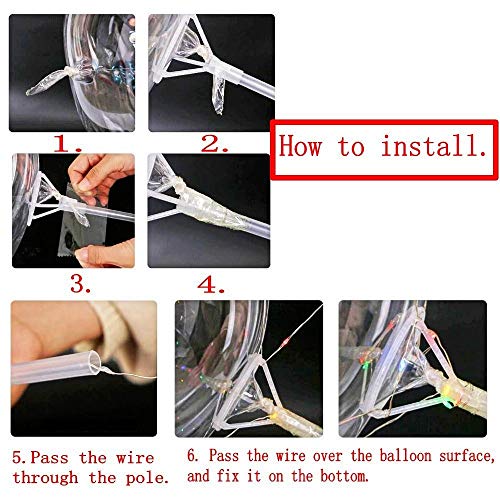 1.

2.

How to install.

3.

4.

5.Pass the wire through the pole.

6. Pass the wire over the balloon surface, and fix it on the bottom.