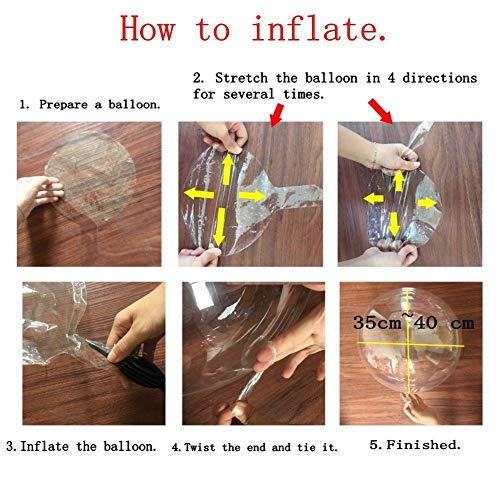 How to inflate.

1. Prepare a balloon.

2. Stretch the balloon in 4 directions for several times.

35cm~40 cm

3. Inflate the balloon.

4. Twist the end and tie it.

5. Finished.