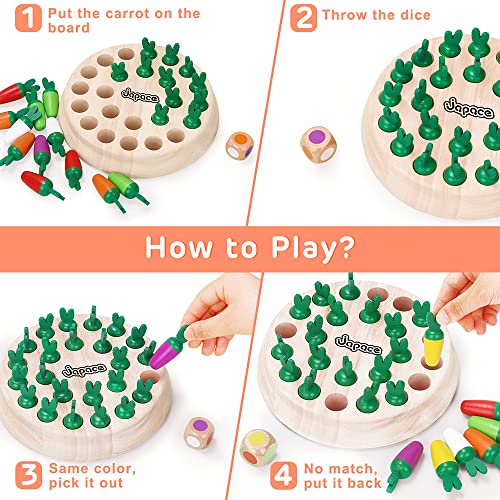 1 Put the carrot on the board

Japace

2 Throw the dice

Japace

How to Play?

Japace

3 Same color, pick it out

Japace

4 No match, put it back