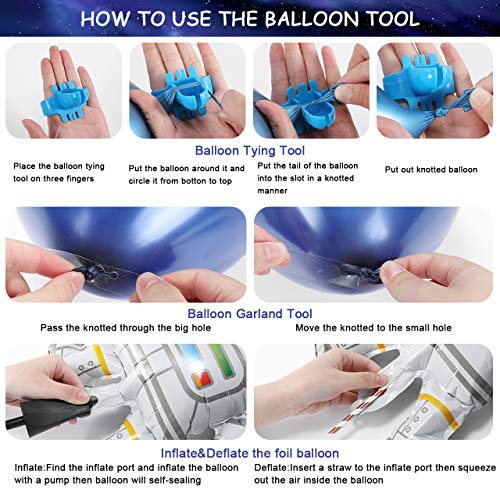 HOW TO USE THE BALLOON TOOL

Balloon Tying Tool

Place the balloon tying tool on three fingers

Put the balloon around it and circle it from botton to top

Put the tail of the balloon into the slot in a knotted manner

Put out knotted balloon

Balloon Garland Tool

Pass the knotted through the big hole

Move the knotted to the small hole

Inflate&Deflate the foil balloon

Inflate:Find the inflate port and inflate the balloon with a pump then balloon will self-sealing

Deflate:Insert a straw to the inflate port then squeeze out the air inside the balloon