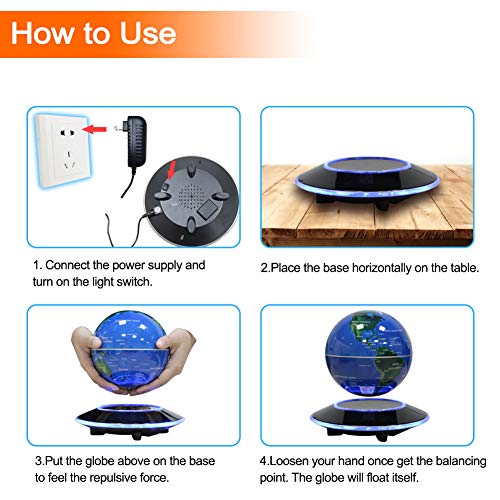 How to Use

1. Connect the power supply and turn on the light switch.

2.Place the base horizontally on the table.

3.Put the globe above on the base to feel the repulsive force.

4.Loosen your hand once get the balancing point. The globe will float itself.