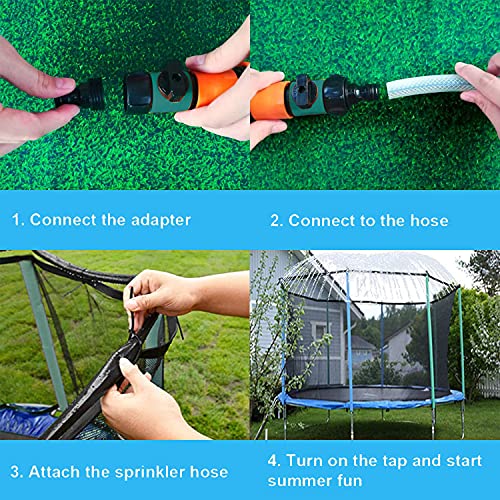 1. Connect the adapter

2. Connect to the hose

3. Attach the sprinkler hose

4. Turn on the tap and start summer fun