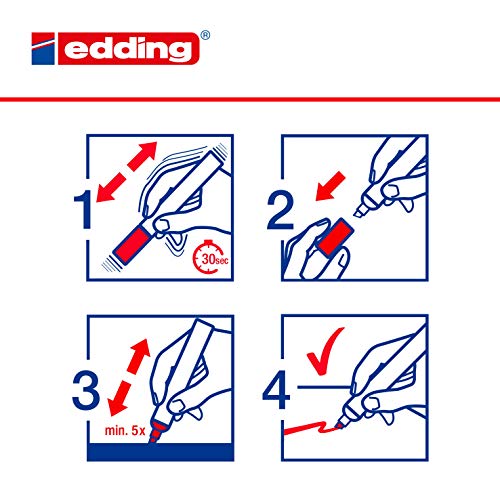 edding®

1

30sec

2

3

min. 5x

4