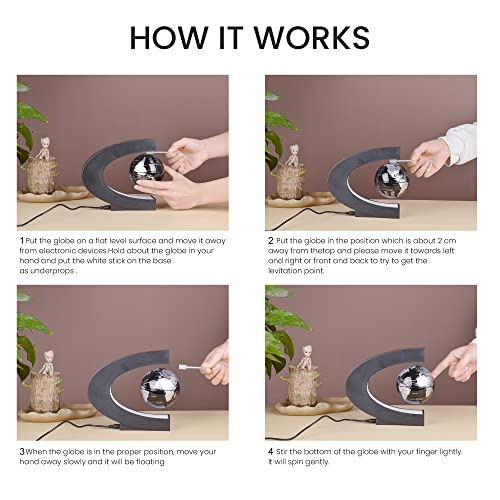 HOW IT WORKS

1 Put the globe on a flat level surface and move it away from electronic devices.Hold about the globe in your hand and put the white stick on the base as underprops .

2 Put the globe in the position which is about 2 cm away from thetop and please move it towards left and right or front and back to try to get the levitation point.

3 When the globe is in the proper position, move your hand away slowly and it will be floating

4 Stir the bottom of the globe with your finger lightly. It will spin gently.