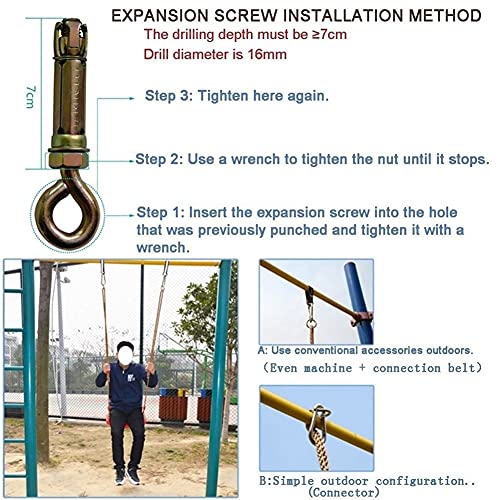 EXPANSION SCREW INSTALLATION METHOD

The drilling depth must be ≥7cm

Drill diameter is 16mm

7cm

Step 3: Tighten here again.

Step 2: Use a wrench to tighten the nut until it stops.

Step 1: Insert the expansion screw into the hole that was previously punched and tighten it with a wrench.

A: Use conventional accessories outdoors.
(Even machine + connection belt)

B:Simple outdoor configuration..
(Connector)