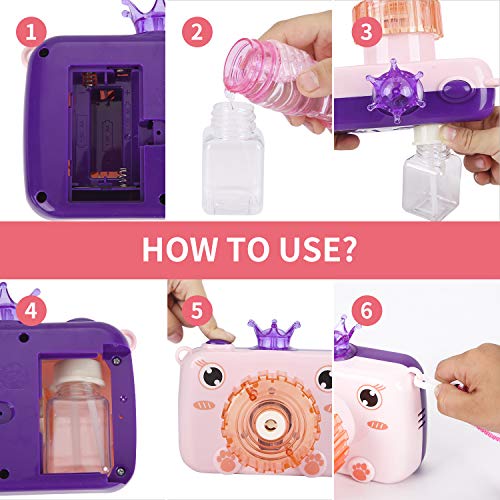 1

2

3

HOW TO USE?

4

5

6