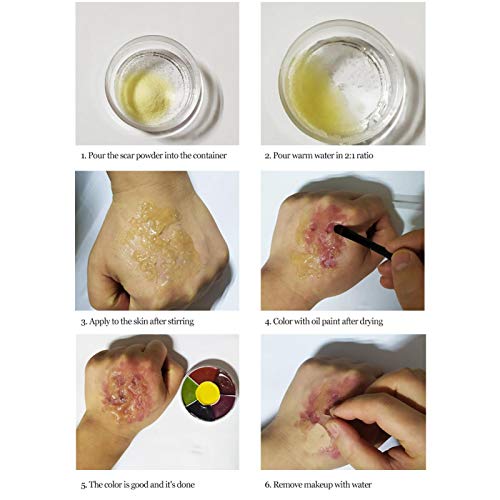 1. Pour the scar powder into the container

2. Pour warm water in 2:1 ratio

3. Apply to the skin after stirring

4. Color with oil paint after drying

5. The color is good and it's done

6. Remove makeup with water