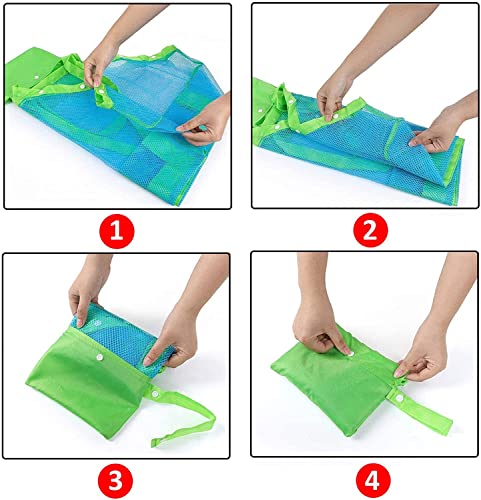 1

2

3

4