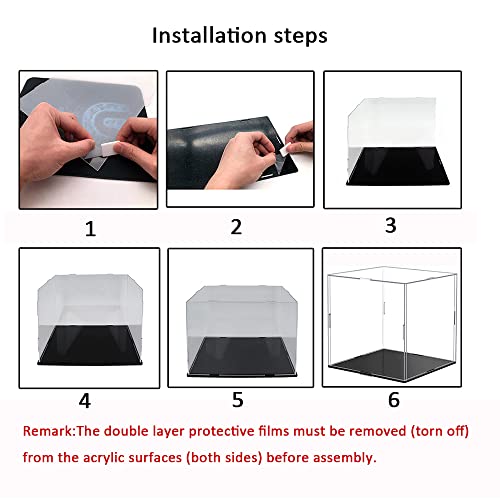 Installation steps

1

2

3

4

5

6

Remark:The double layer protective films must be removed (torn off) from the acrylic surfaces (both sides) before assembly.