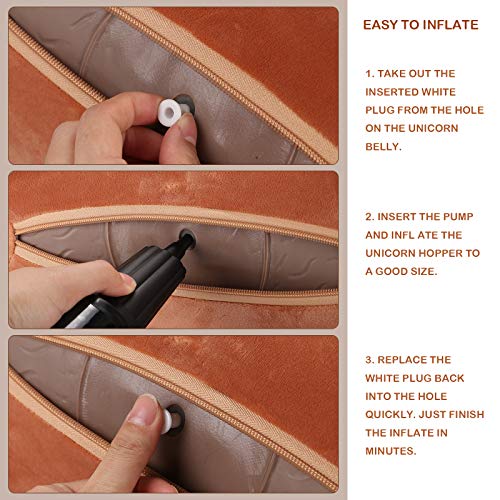 EASY TO INFLATE

1. TAKE OUT THE INSERTED WHITE PLUG FROM THE HOLE ON THE UNICORN BELLY.

2. INSERT THE PUMP AND INFL ATE THE UNICORN HOPPER TO A GOOD SIZE.

3. REPLACE THE WHITE PLUG BACK INTO THE HOLE QUICKLY. JUST FINISH THE INFLATE IN MINUTES.