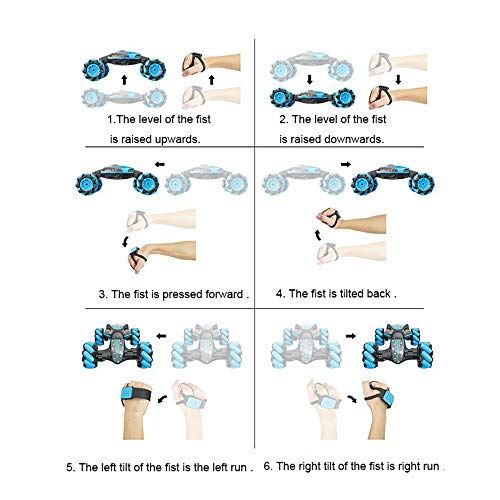 1.The level of the fist is raised upwards.

2. The level of the fist is raised downwards.

3. The fist is pressed forward .

4. The fist is tilted back .

5. The left tilt of the fist is the left run .

6. The right tilt of the fist is right run .