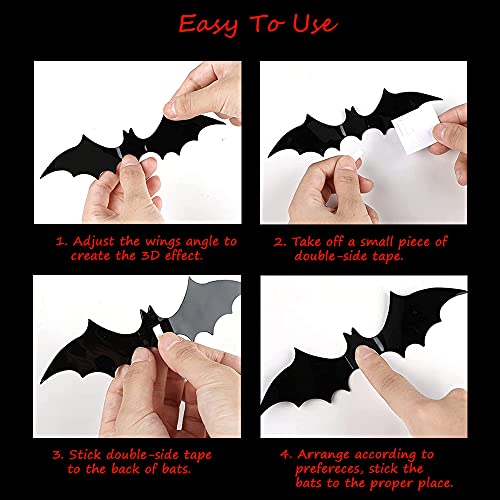 Easy To Use

1. Adjust the wings angle to create the 3D effect.

2. Take off a small piece of double-side tape.

3. Stick double-side tape to the back of bats.

4. Arrange according to prefereces, stick the bats to the proper place.