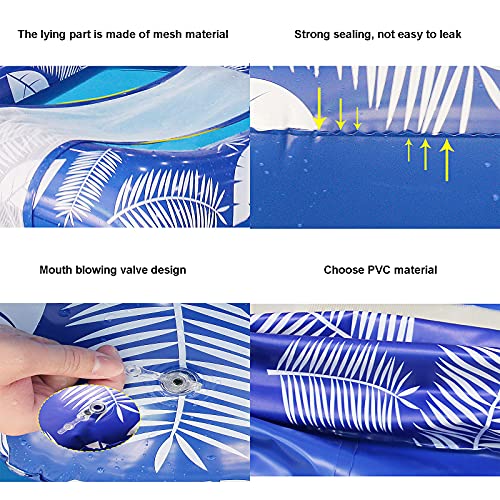 The lying part is made of mesh material

Strong sealing, not easy to leak

Mouth blowing valve design

Choose PVC material