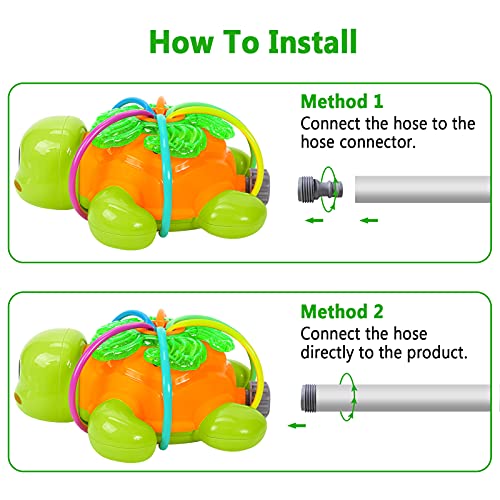 How To Install

Method 1
Connect the hose to the hose connector.

Method 2
Connect the hose directly to the product.